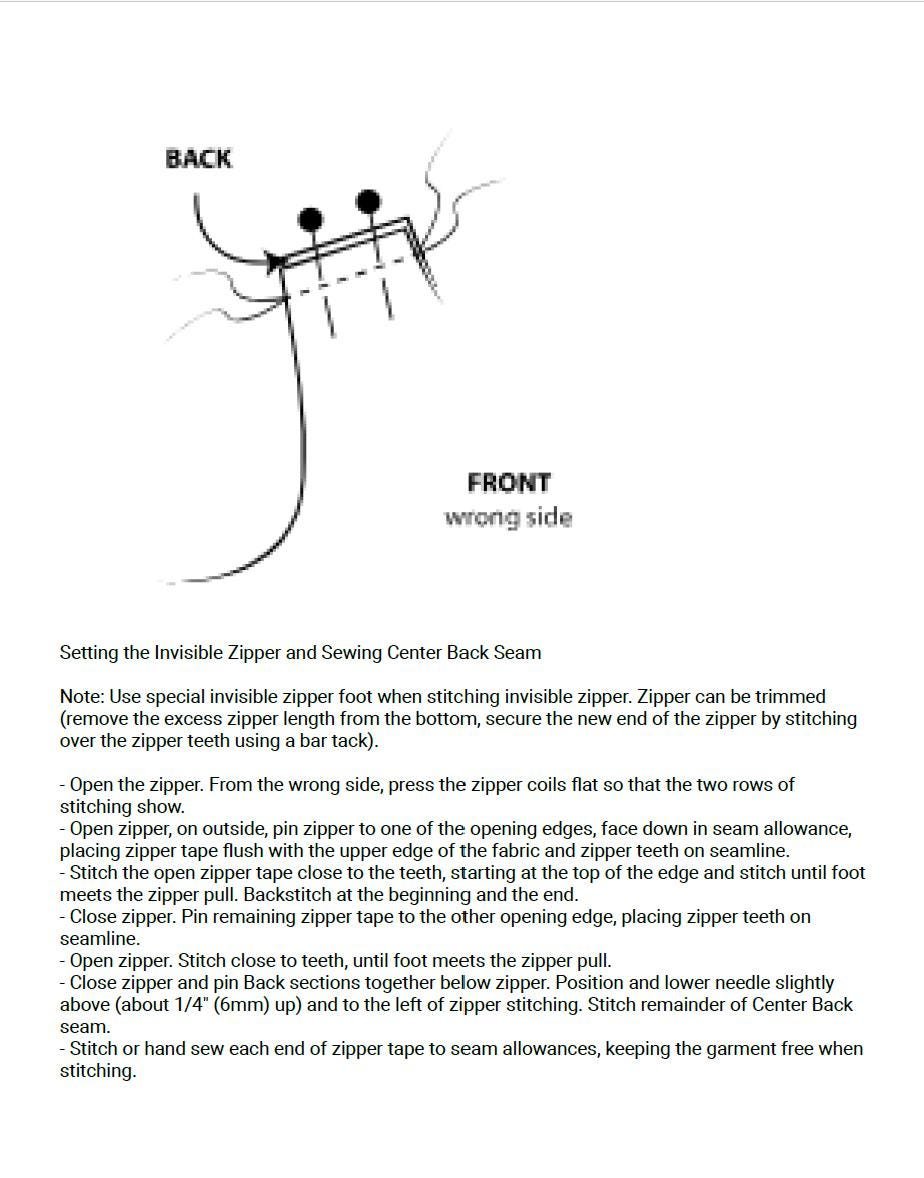 BACK

FRONT
wrong side

Setting the Invisible Zipper and Sewing Center Back Seam

Note: Use special invisible zipper foot when stitching invisible zipper. Zipper can be trimmed (remove the excess zipper length from the bottom, secure the new end of the zipper by stitching over the zipper teeth using a bar tack).

- Open the zipper. From the wrong side, press the zipper coils flat so that the two rows of stitching show.
- Open zipper, on outside, pin zipper to one of the opening edges, face down in seam allowance, placing zipper tape flush with the upper edge of the fabric and zipper teeth on seamline.
- Stitch the open zipper tape close to the teeth, starting at the top of the edge and stitch until foot meets the zipper pull. Backstitch at the beginning and the end.
- Close zipper. Pin remaining zipper tape to the other opening edge, placing zipper teeth on seamline.
- Open zipper. Stitch close to teeth, until foot meets the zipper pull.
- Close zipper and pin Back sections together below zipper. Position and lower needle slightly above (about 1/4" (6mm) up) and to the left of zipper stitching. Stitch remainder of Center Back seam.
- Stitch or hand sew each end of zipper tape to seam allowances, keeping the garment free when stitching.